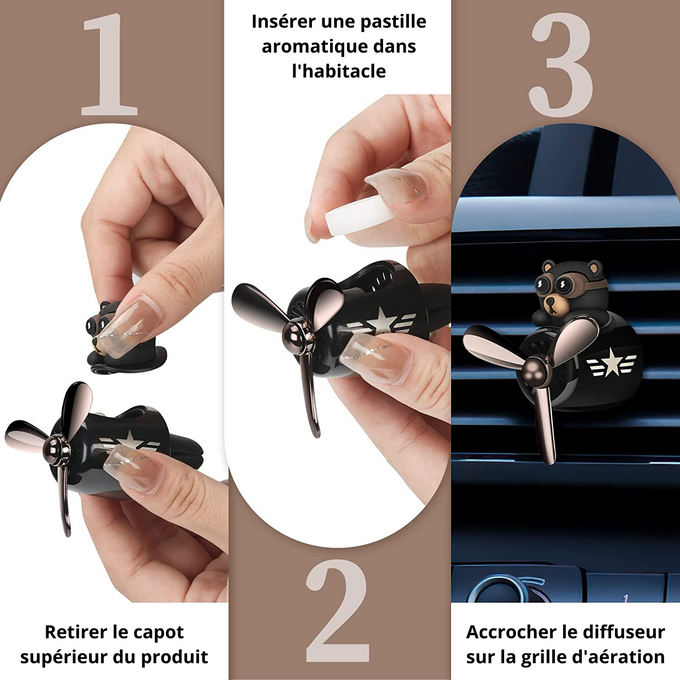 1

Retirer le capot supérieur du produit

Insérer une pastille aromatique dans l'habitacle

2

3

Accrocher le diffuseur sur la grille d'aération