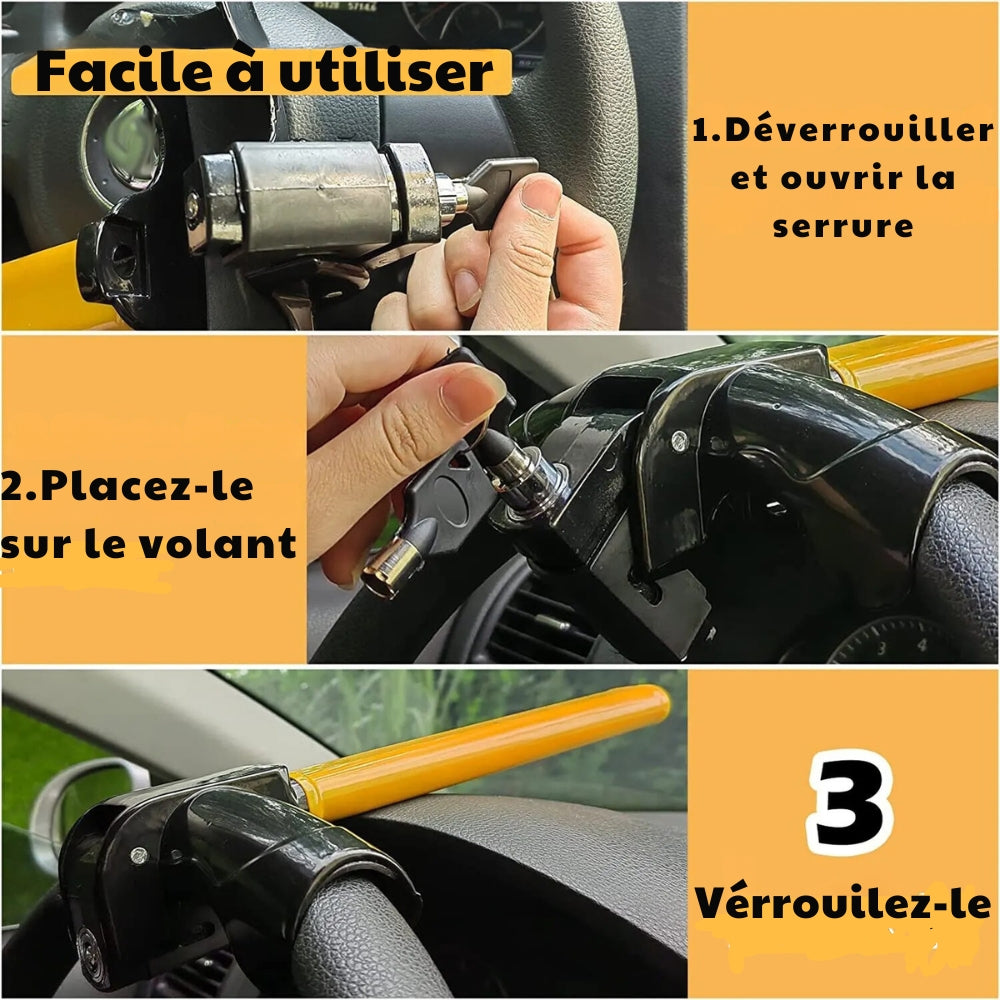 Facile à utiliser

1.Déverrouiller et ouvrir la serrure

2.Placez-le sur le volant

3

Vérrouilez-le